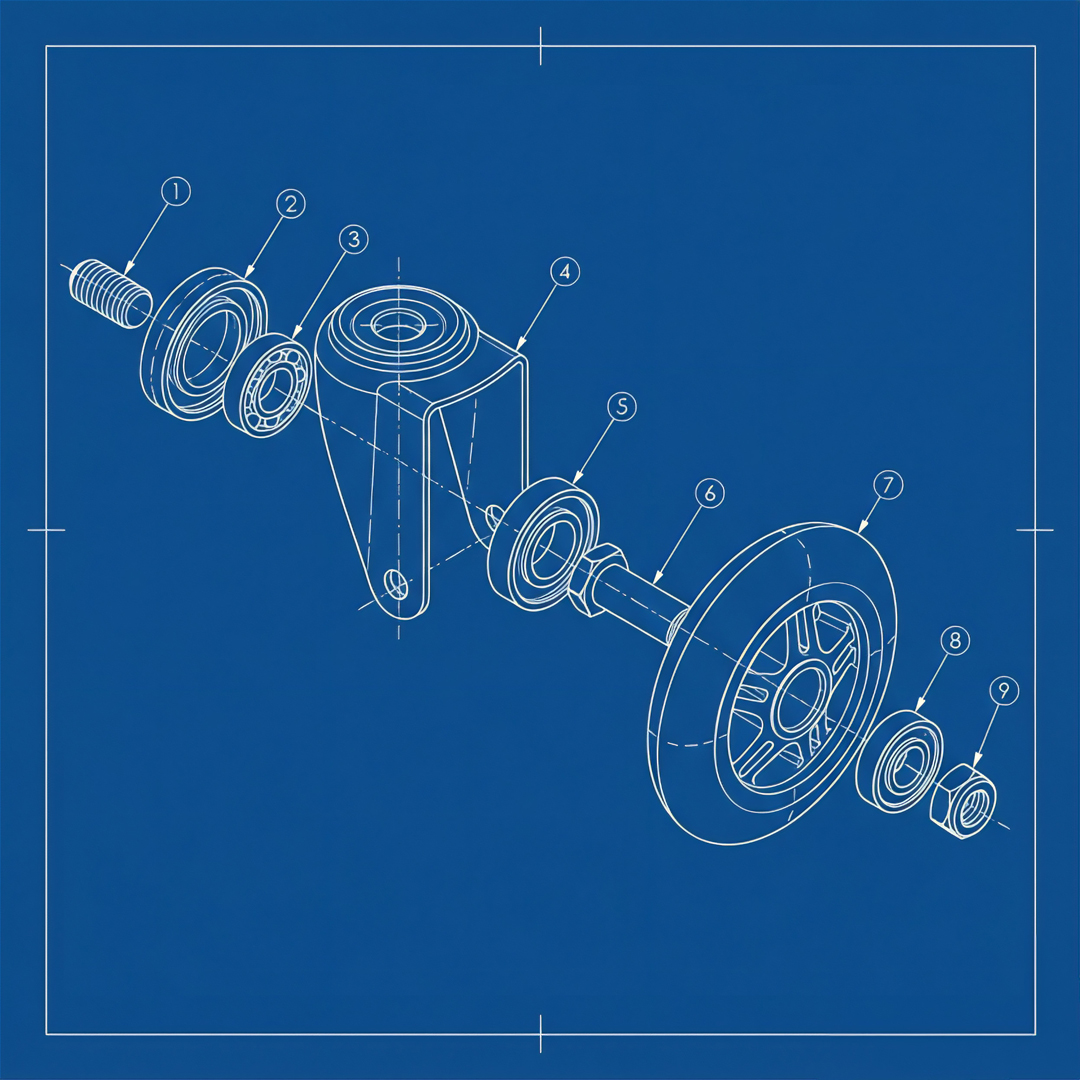 1
2
3
4
5
6
7
8
9